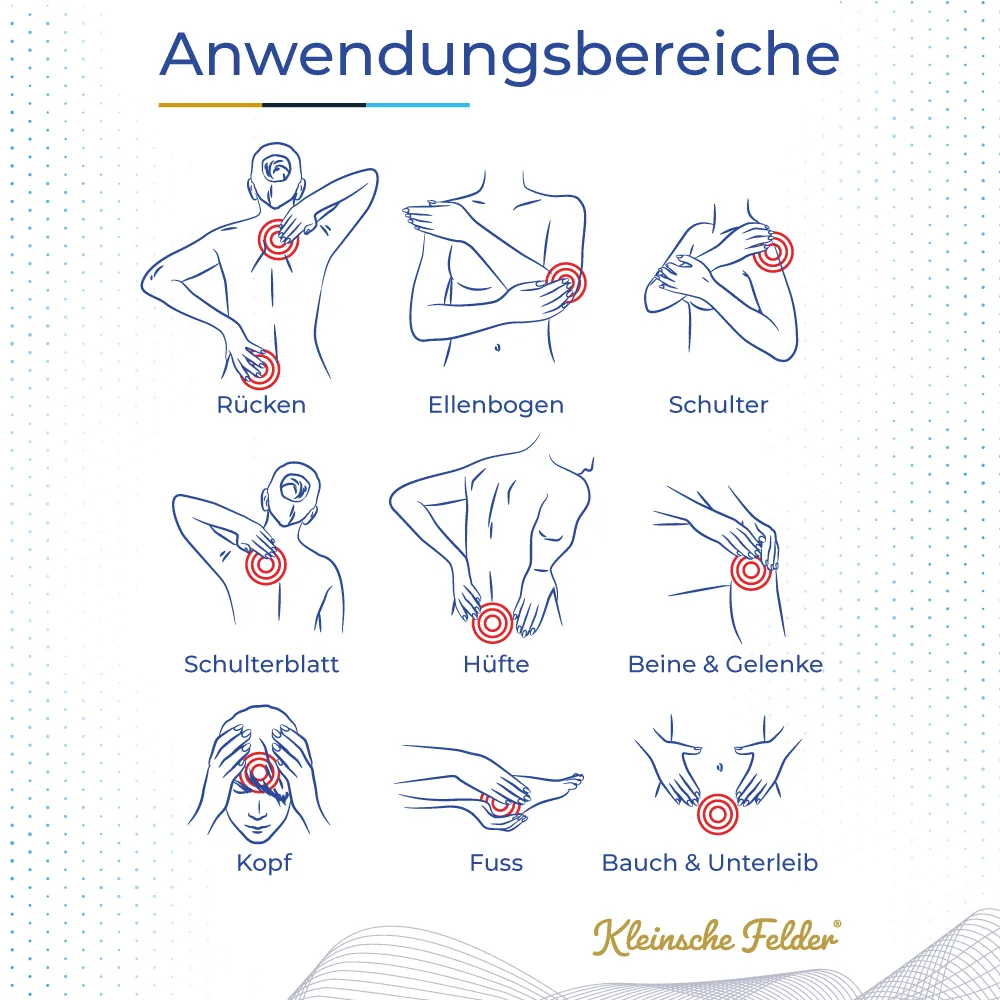 Anwendungsbereiche

Rücken

Ellenbogen

Schulter

Schulterblatt

Hüfte

Beine & Gelenke

Kopf

Fuss

Bauch & Unterleib

Kleinsche Felder®